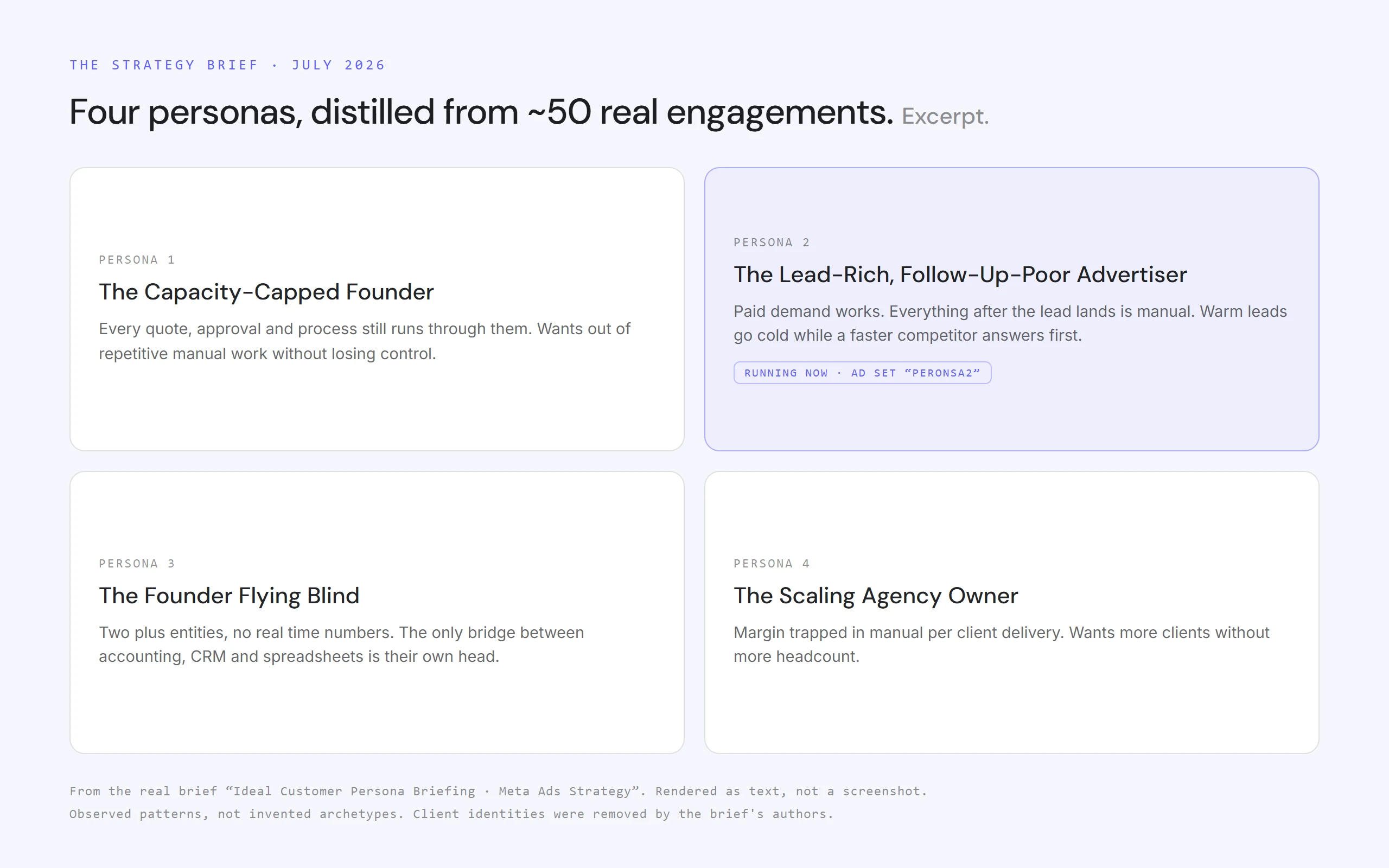 THE STRATEGY BRIEF · JULY 2026

Four personas, distilled from ~50 real engagements. Excerpt.

PERSONA 1

The Capacity-Capped Founder

Every quote, approval and process still runs through them. Wants out of repetitive manual work without losing control.

PERSONA 2

The Lead-Rich, Follow-Up-Poor Advertiser

Paid demand works. Everything after the lead lands is manual. Warm leads go cold while a faster competitor answers first.

RUNNING NOW · AD SET "PERONSA2"

PERSONA 3

The Founder Flying Blind

Two plus entities, no real time numbers. The only bridge between accounting, CRM and spreadsheets is their own head.

PERSONA 4

The Scaling Agency Owner

Margin trapped in manual per client delivery. Wants more clients without more headcount.

From the real brief "Ideal Customer Persona Briefing · Meta Ads Strategy". Rendered as text, not a screenshot. Observed patterns, not invented archetypes. Client identities were removed by the brief's authors.