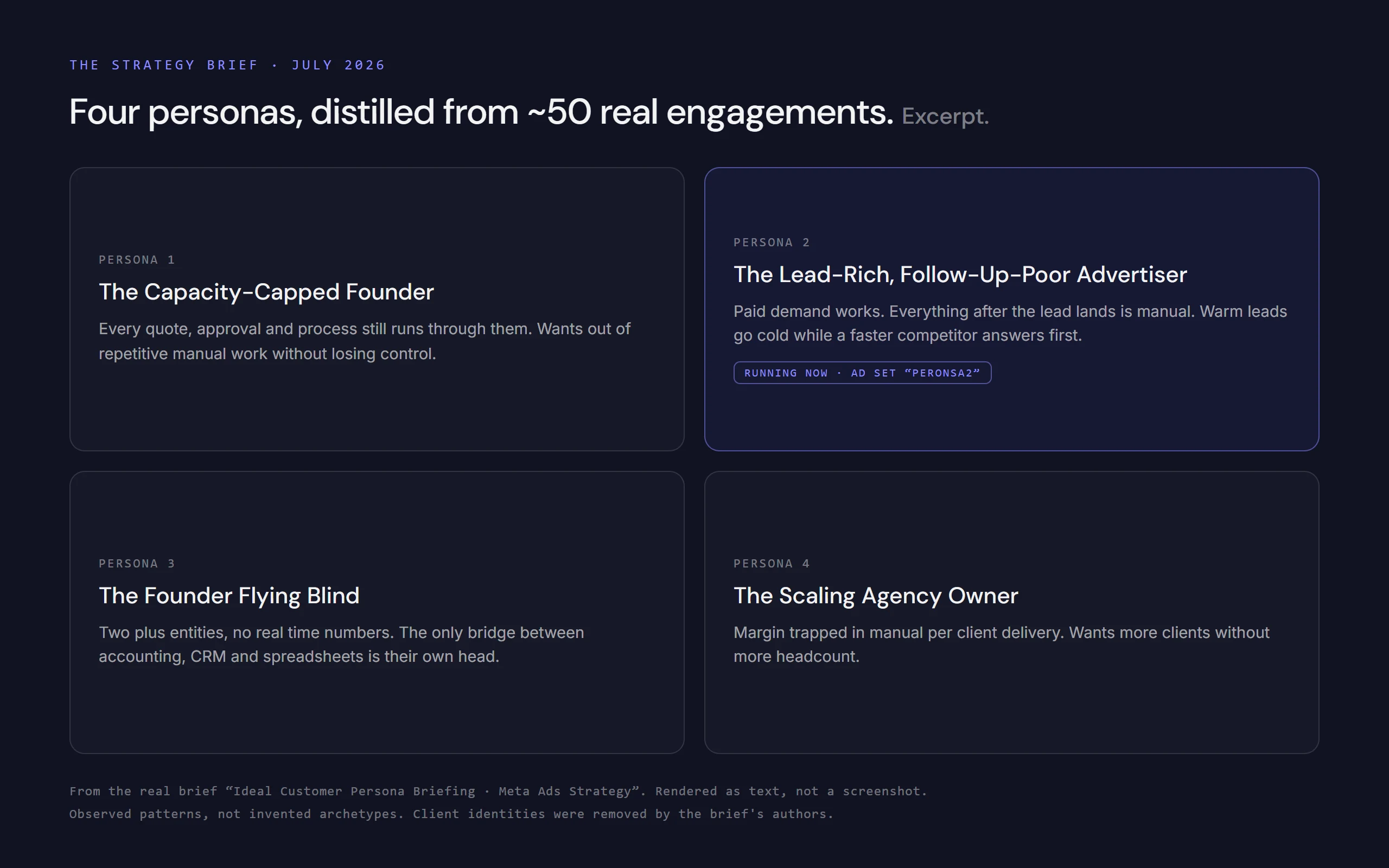 THE STRATEGY BRIEF · JULY 2026

Four personas, distilled from ~50 real engagements. Excerpt.

PERSONA 1

The Capacity-Capped Founder

Every quote, approval and process still runs through them. Wants out of repetitive manual work without losing control.

PERSONA 2

The Lead-Rich, Follow-Up-Poor Advertiser

Paid demand works. Everything after the lead lands is manual. Warm leads go cold while a faster competitor answers first.

RUNNING NOW · AD SET "PERONSA2"

PERSONA 3

The Founder Flying Blind

Two plus entities, no real time numbers. The only bridge between accounting, CRM and spreadsheets is their own head.

PERSONA 4

The Scaling Agency Owner

Margin trapped in manual per client delivery. Wants more clients without more headcount.

From the real brief "Ideal Customer Persona Briefing · Meta Ads Strategy". Rendered as text, not a screenshot.
Observed patterns, not invented archetypes. Client identities were removed by the brief's authors.